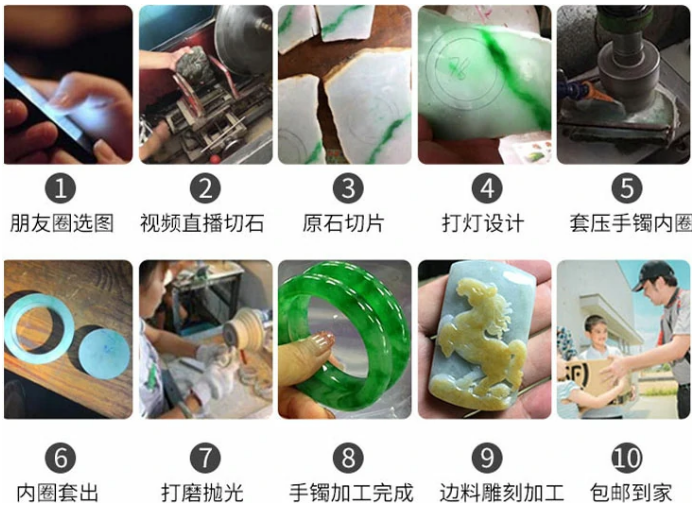 1
朋友圈选图

2
视频直播切石

3
原石切片

4
打灯设计

5
套压手镯内圈

6
内圈套出

7
打磨抛光

8
手镯加工完成

9
边料雕刻加工

10
包邮到家